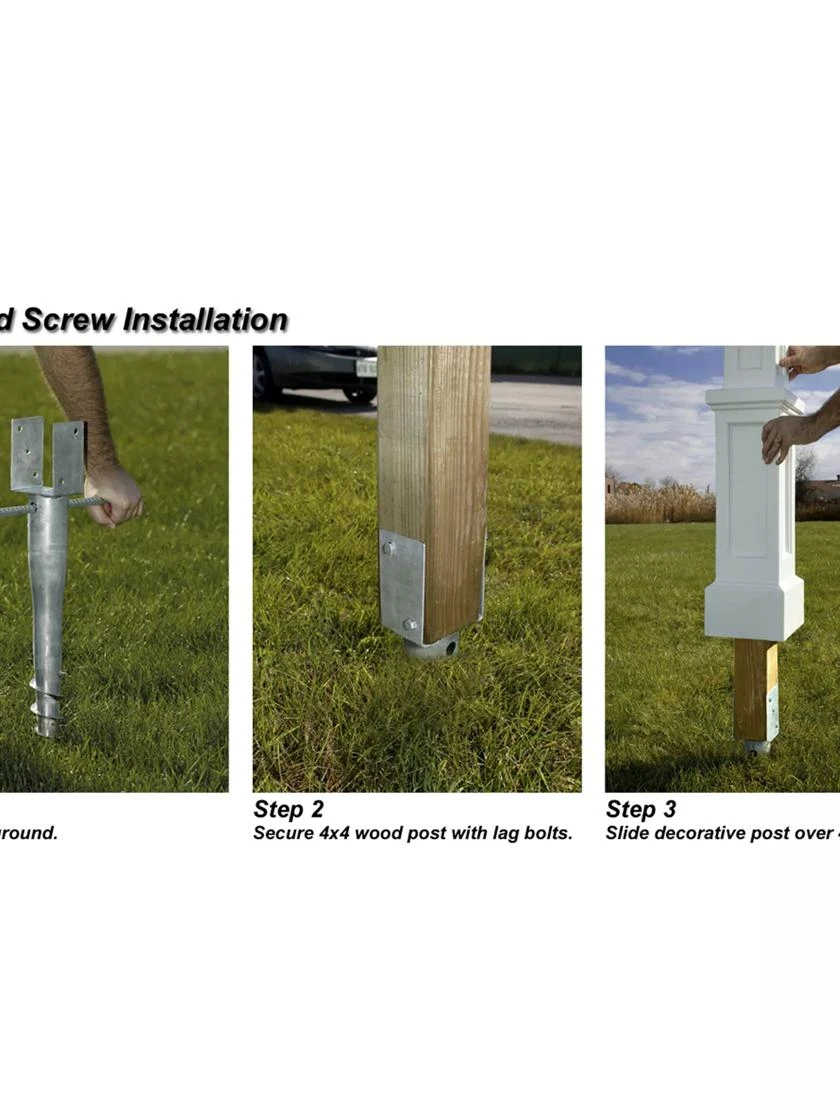 d Screw Installation

round.

Step 2
Secure 4x4 wood post with lag bolts.

Step 3
Slide decorative post over